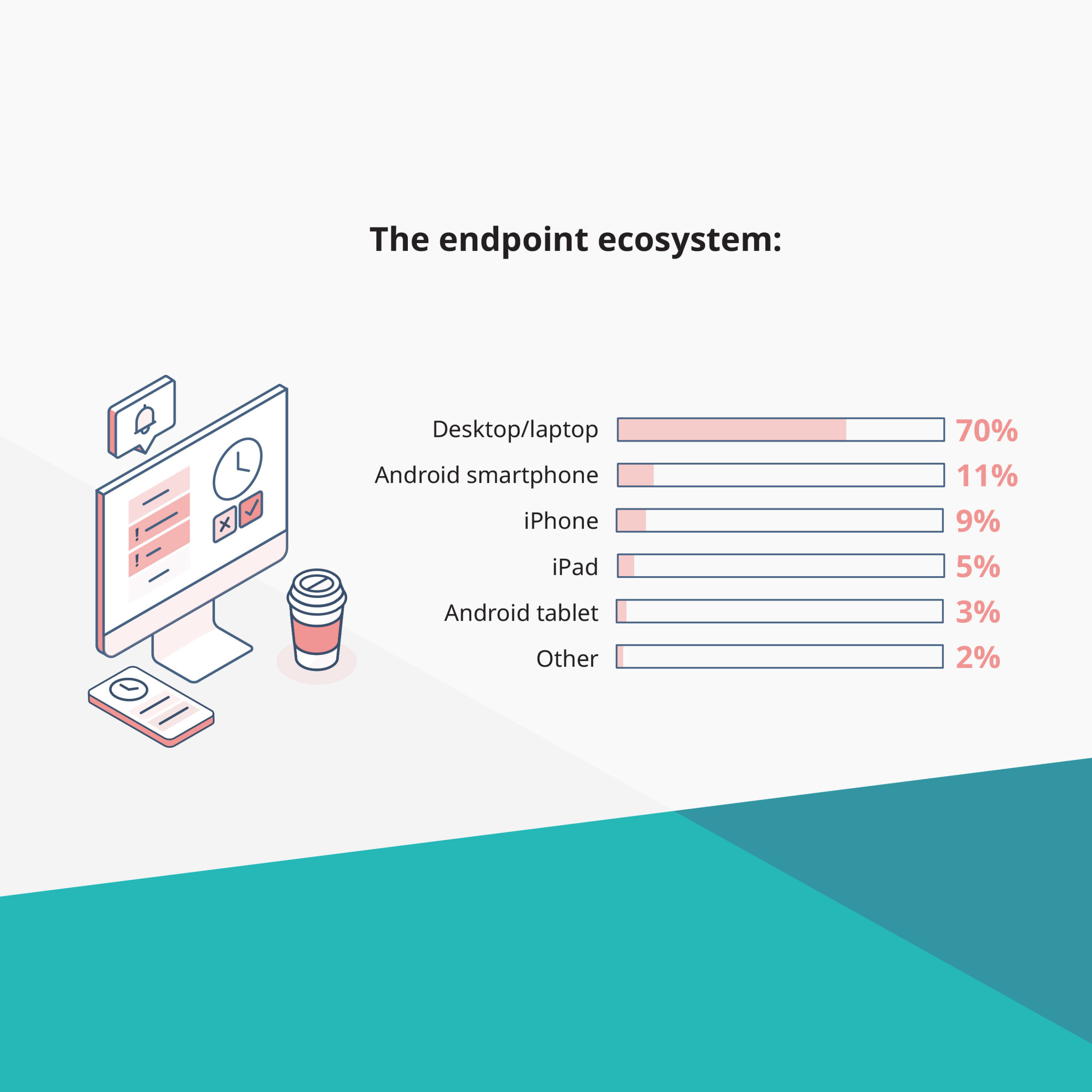 The endpoint ecosystem:

Desktop/laptop 70%
Android smartphone 11%
iPhone 9%
iPad 5%
Android tablet 3%
Other 2%