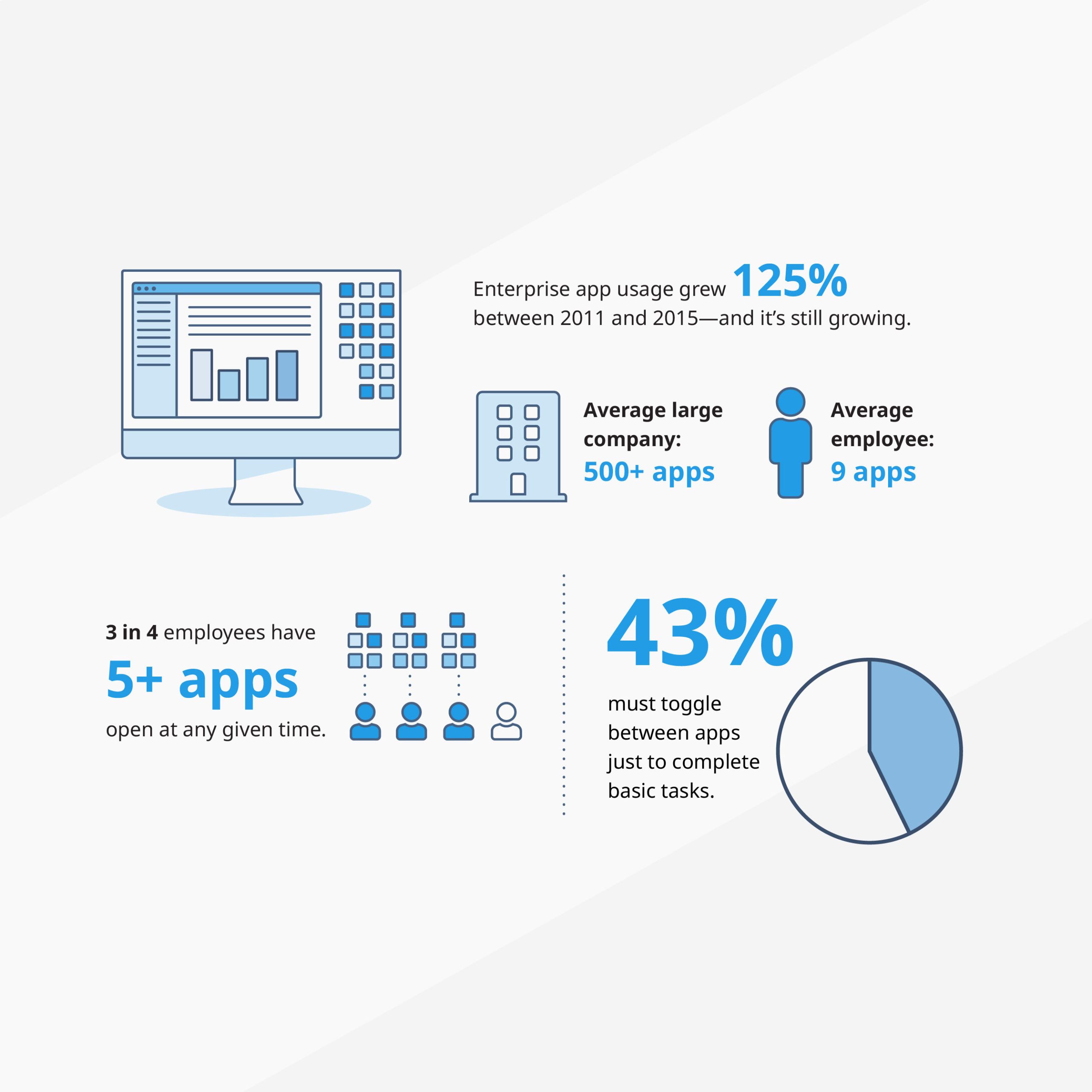 Enterprise app usage grew 125% between 2011 and 2015—and it's still growing.

Average large company: 500+ apps

Average employee: 9 apps

3 in 4 employees have 5+ apps open at any given time.

43% must toggle between apps just to complete basic tasks.