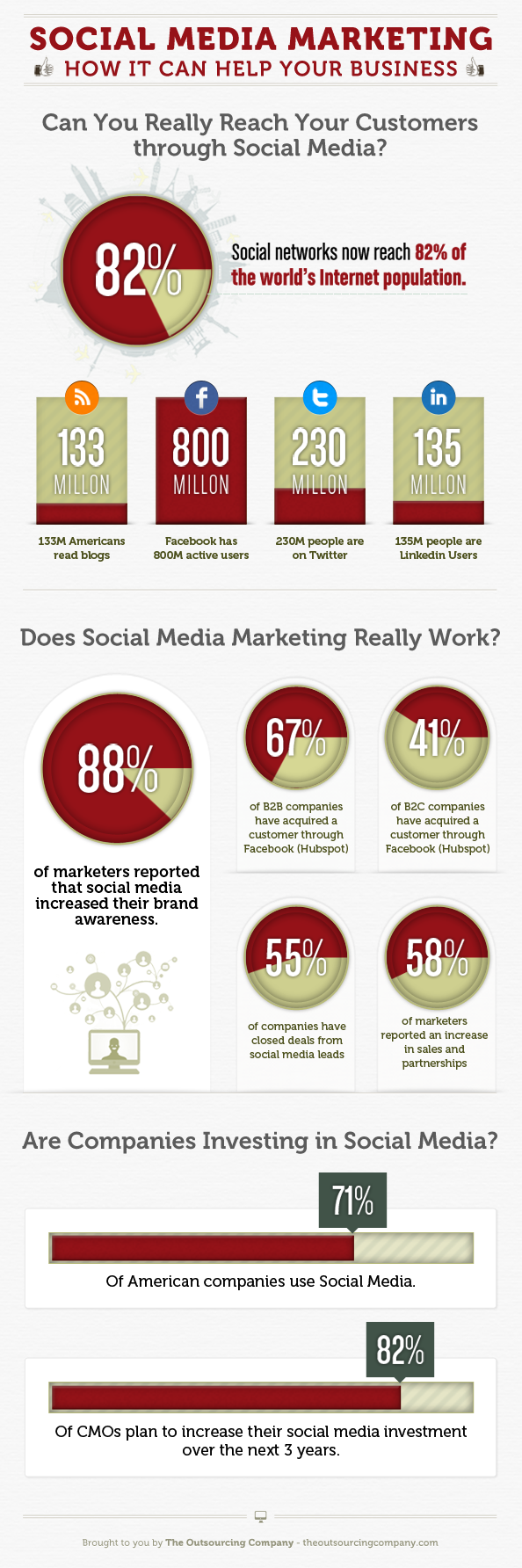 SOCIAL MEDIA MARKETING
HOW IT CAN HELP YOUR BUSINESS

Can You Really Reach Your Customers through Social Media?

82%

Social networks now reach 82% of the world's Internet population.

133 MILLON
133M Americans read blogs

800 MILLON
Facebook has 800M active users

230 MILLON
230M people are on Twitter

135 MILLON
135M people are Linkedin Users

Does Social Media Marketing Really Work?

88%
of marketers reported that social media increased their brand awareness.

67%
of B2B companies have acquired a customer through Facebook (Hubspot)

41%
of B2C companies have acquired a customer through Facebook (Hubspot)

55%
of companies have closed deals from social media leads

58%
of marketers reported an increase in sales and partnerships

Are Companies Investing in Social Media?

71%
Of American companies use Social Media.

82%
Of CMOs plan to increase their social media investment over the next 3 years.

Brought to you by The Outsourcing Company - theoutsourcingcompany.com